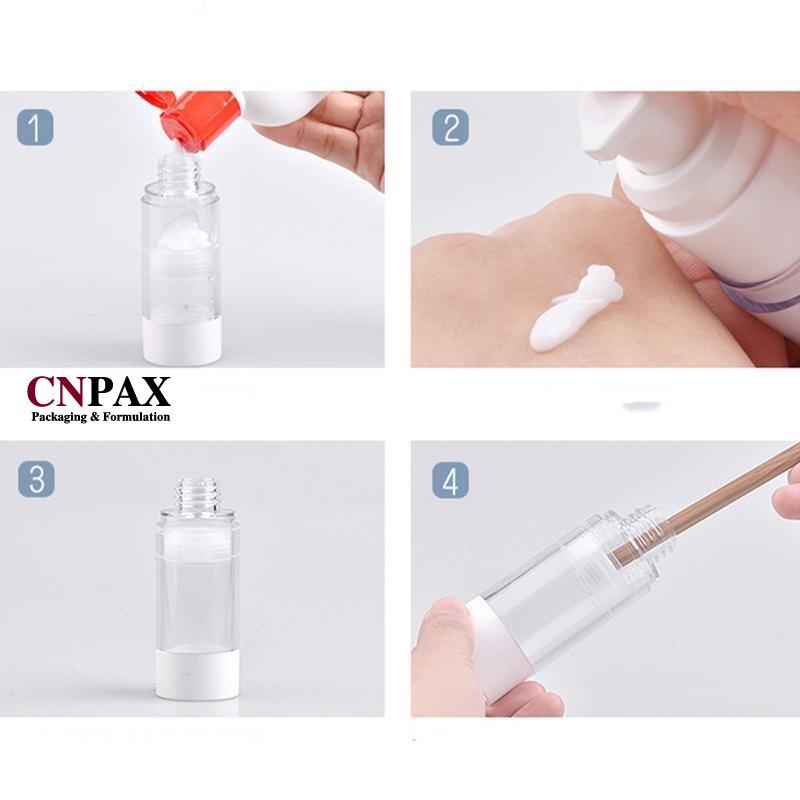 1

2

CNPAX
Packaging & Formulation

3

4